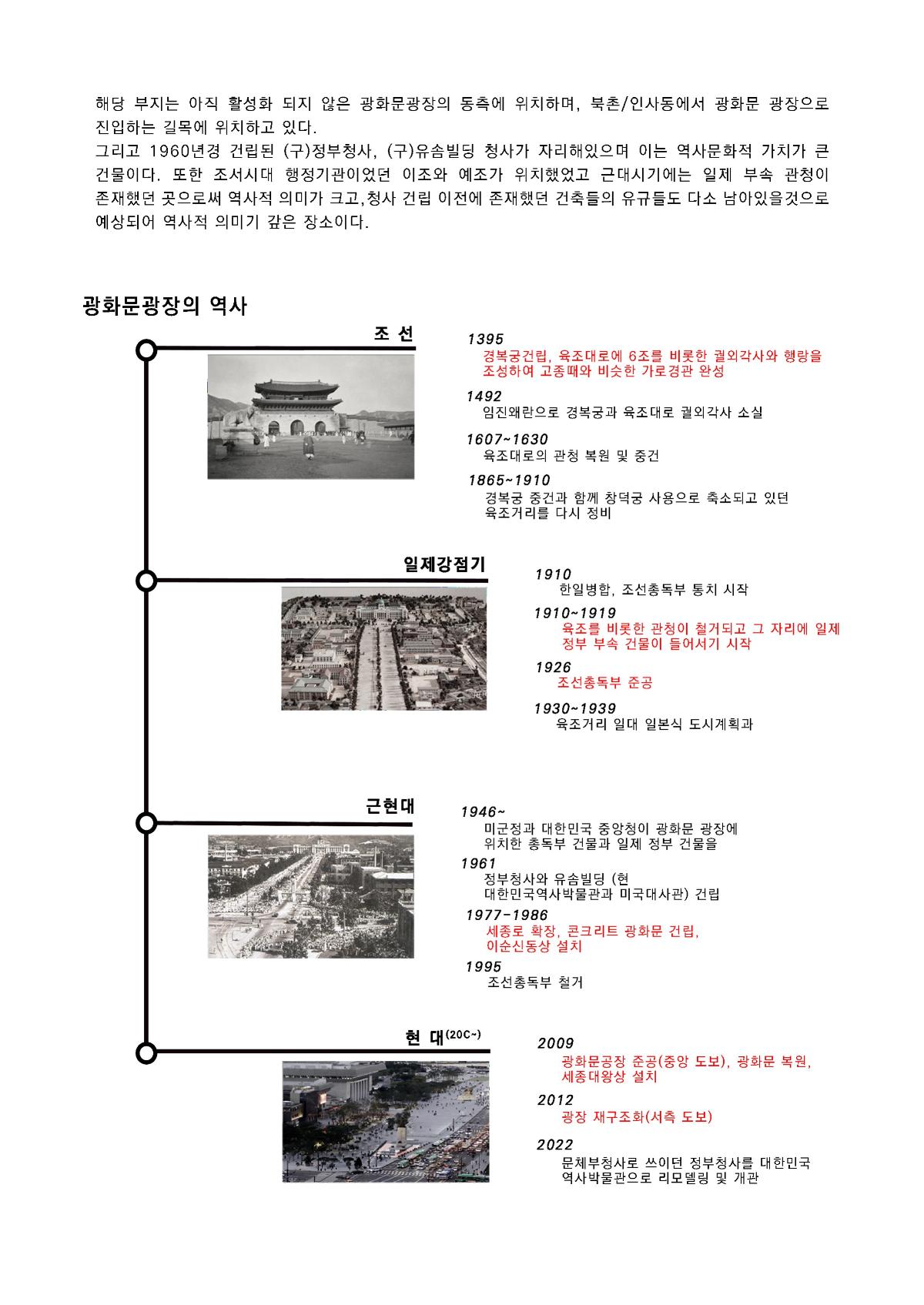 해당 부지는 아직 활성화 되지 않은 광화문광장의 동측에 위치하며, 북촌/인사동에서 광화문 광장으로 진입하는 길목에 위치하고 있다.
그리고 1960년경 건립된 (구)정부청사, (구)유솜빌딩 청사가 자리해있으며 이는 역사문화적 가치가 큰 건물이다. 또한 조서시대 행정기관이었던 이조와 예조가 위치했었고 근대시기에는 일제 부속 관청이 존재했던 곳으로써 역사적 의미가 크고,청사 건립 이전에 존재했던 건축들의 유규들도 다소 남아있을것으로 예상되어 역사적 의미기 갚은 장소이다.

광화문광장의 역사

조 선

1395
경복궁건립, 육조대로에 6조를 비롯한 궐외각사와 행랑을 조성하여 고종때와 비슷한 가로경관 완성

1492
임진왜란으로 경복궁과 육조대로 궐외각사 소실

1607~1630
육조대로의 관청 복원 및 중건

1865~1910
경복궁 중건과 함께 창덕궁 사용으로 축소되고 있던 육조거리를 다시 정비

일제강점기

1910
한일병합, 조선총독부 통치 시작

1910~1919
육조를 비롯한 관청이 철거되고 그 자리에 일제 정부 부속 건물이 들어서기 시작

1926
조선총독부 준공

1930~1939
육조거리 일대 일본식 도시계획과

근현대

1946~
미군정과 대한민국 중앙청이 광화문 광장에 위치한 총독부 건물과 일제 정부 건물을

1961
정부청사와 유솜빌딩 (현 대한민국역사박물관과 미국대사관) 건립

1977-1986
세종로 확장, 콘크리트 광화문 건립, 이순신동상 설치

1995
조선총독부 철거

현 대(20C~)

2009
광화문공장 준공(중앙 도보), 광화문 복원, 세종대왕상 설치

2012
광장 재구조화(서측 도보)

2022
문체부청사로 쓰이던 정부청사를 대한민국 역사박물관으로 리모델링 및 개관