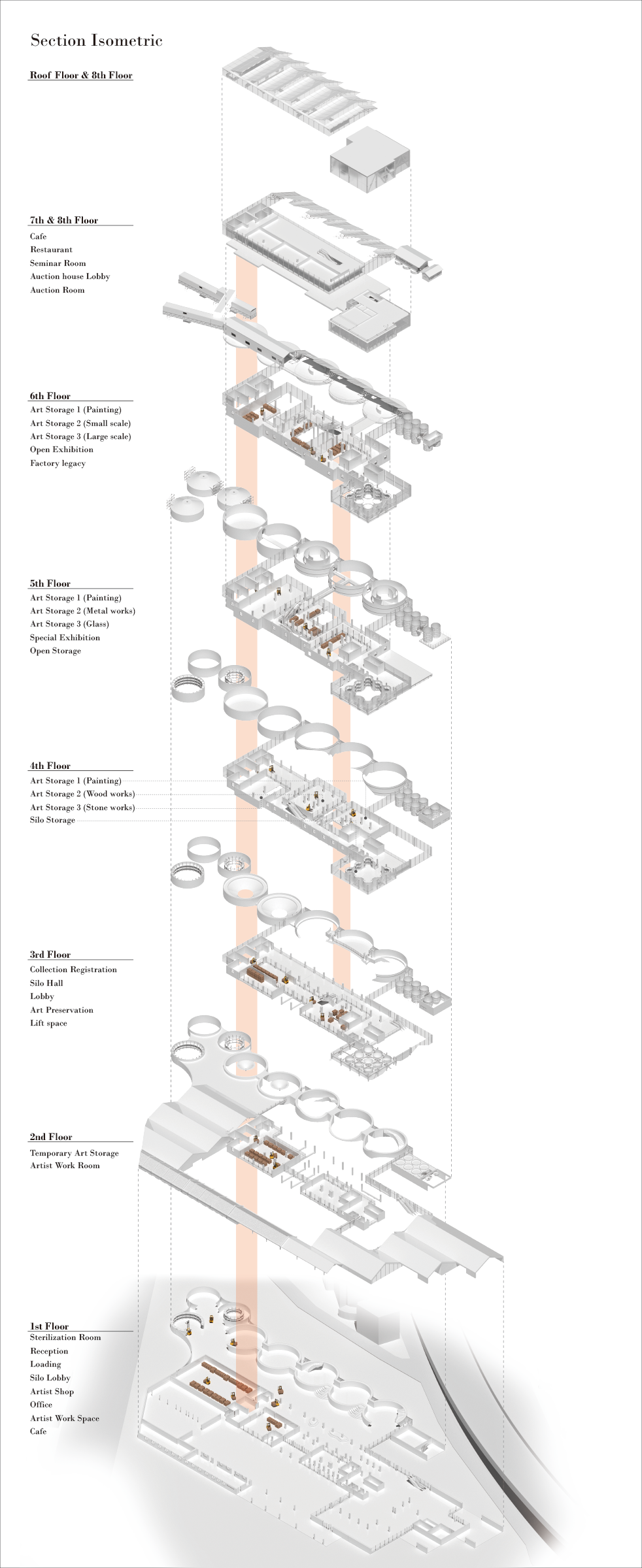 Section Isometric

Roof Floor & 8th Floor

7th & 8th Floor
Cafe
Restaurant
Seminar Room
Auction house Lobby
Auction Room

6th Floor
Art Storage 1 (Painting)
Art Storage 2 (Small scale)
Art Storage 3 (Large scale)
Open Exhibition
Factory legacy

5th Floor
Art Storage 1 (Painting)
Art Storage 2 (Metal works)
Art Storage 3 (Glass)
Special Exhibition
Open Storage

4th Floor
Art Storage 1 (Painting)
Art Storage 2 (Wood works)
Art Storage 3 (Stone works)
Silo Storage

3rd Floor
Collection Registration
Silo Hall
Lobby
Art Preservation
Lift space

2nd Floor
Temporary Art Storage
Artist Work Room

1st Floor
Sterilization Room
Reception
Loading
Silo Lobby
Artist Shop
Office
Artist Work Space
Cafe