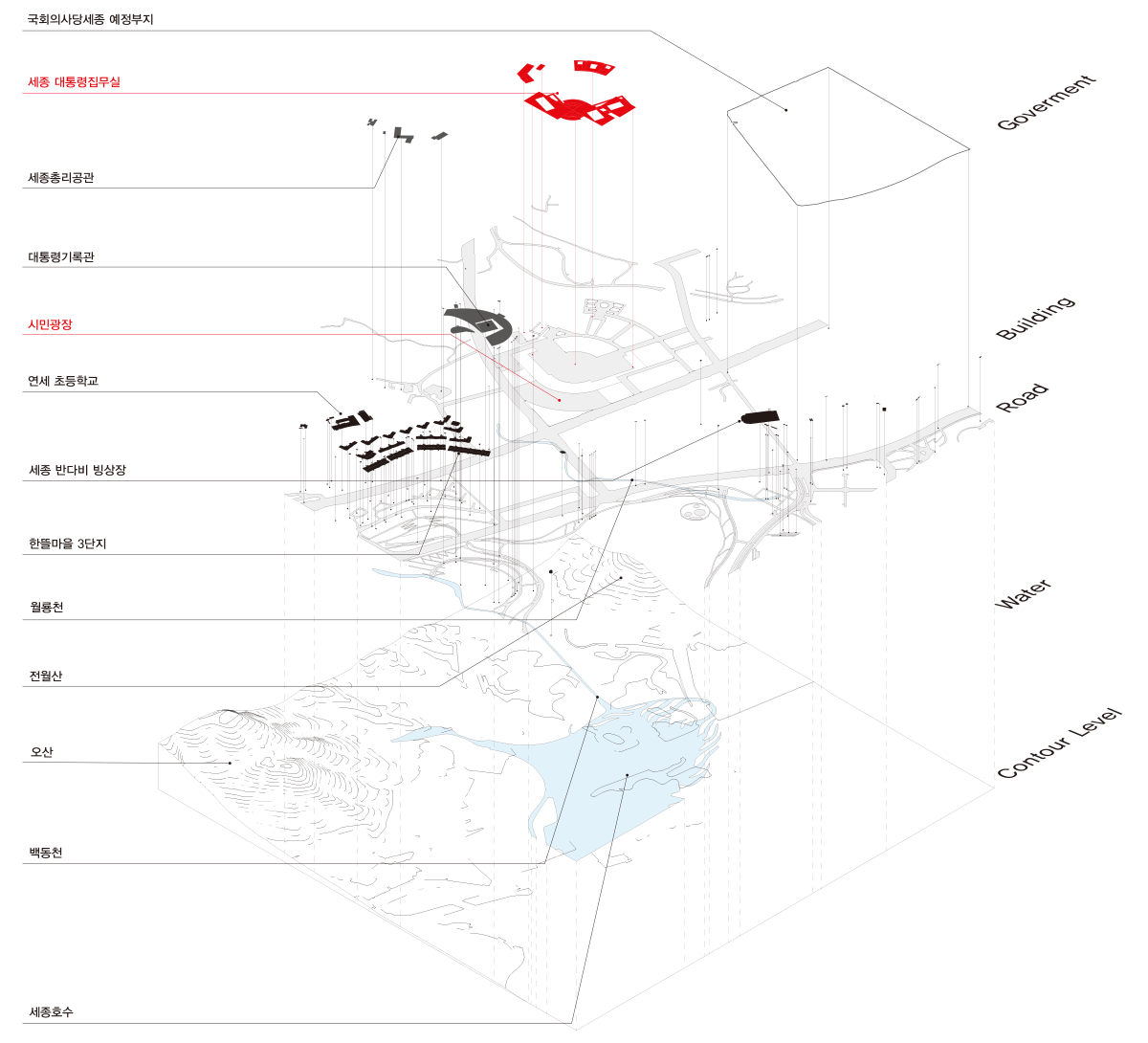 국회의사당세종 예정부지

세종 대통령집무실

세종총리공관

대통령기록관

시민광장

연세 초등학교

세종 반다비 빙상장

한뜰마을 3단지

월룡천

전월산

오산

백동천

세종호수

Goverment

Building

Road

Water

Contour Level