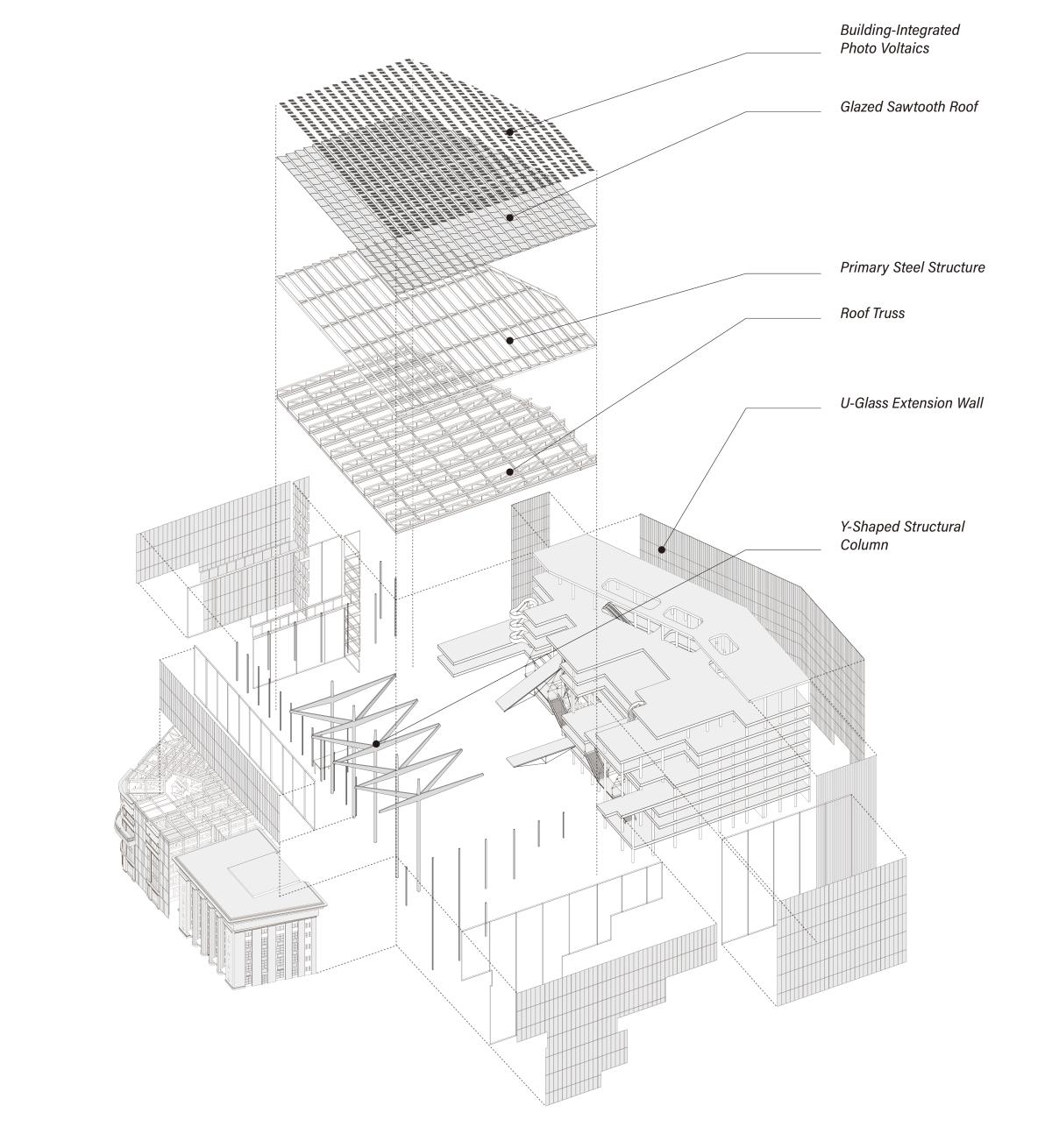 Building-Integrated Photo Voltaics

Glazed Sawtooth Roof

Primary Steel Structure

Roof Truss

U-Glass Extension Wall

Y-Shaped Structural Column