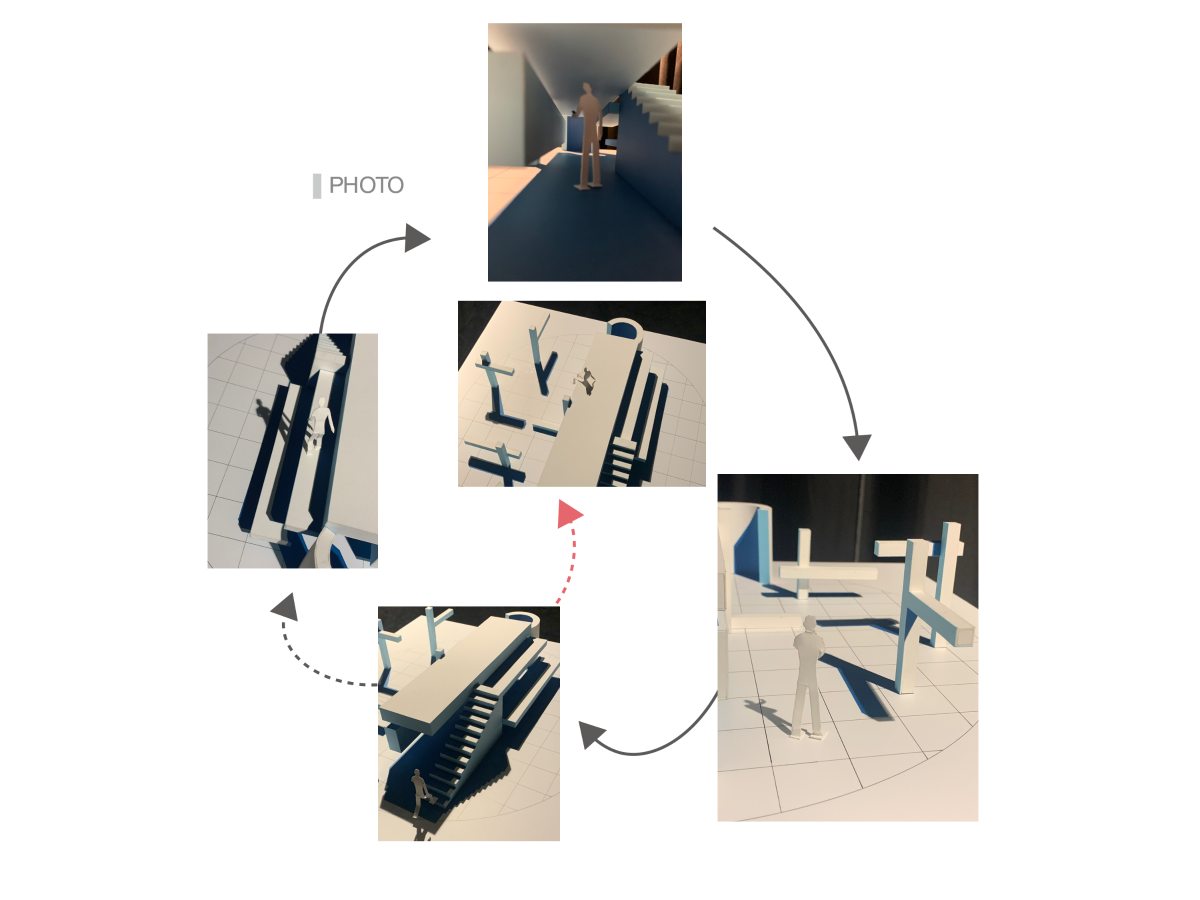 PHOTO